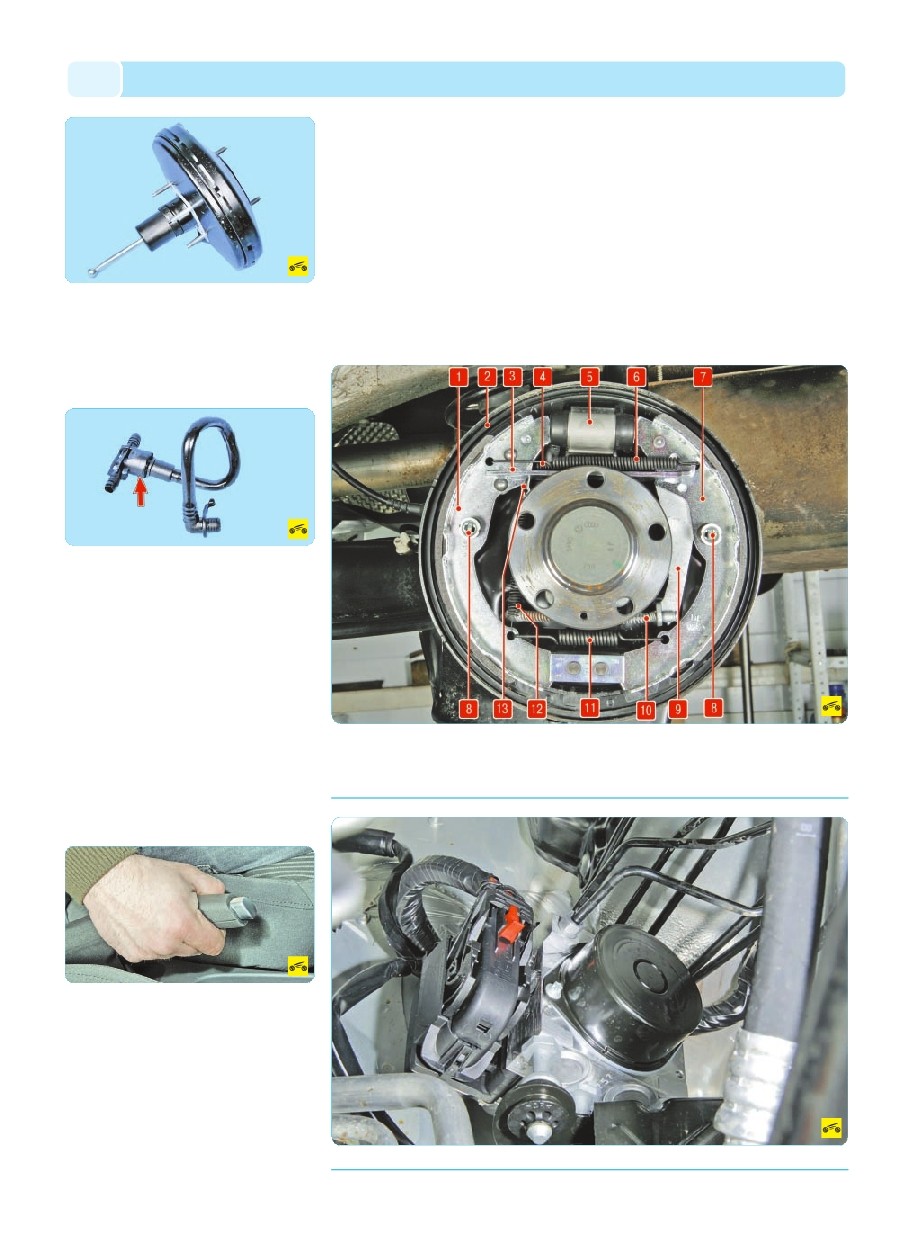 1 2 3 4 5 6 7

8 13 12 11 10 9 8